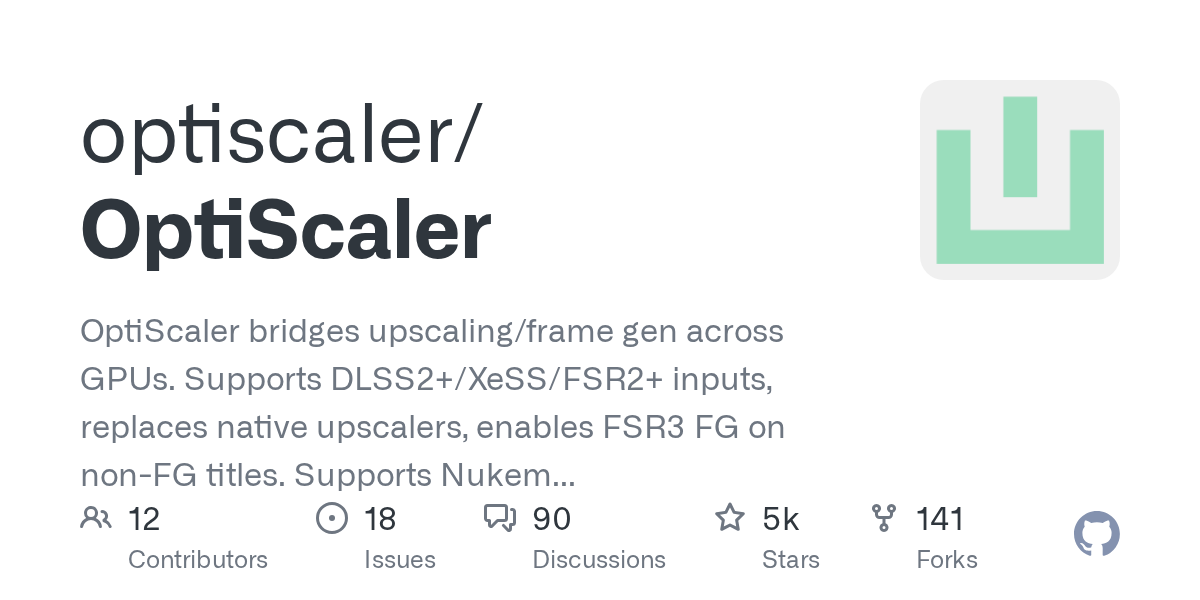 optiscaler/
OptiScaler

OptiScaler bridges upscaling/frame gen across GPUs. Supports DLSS2+/XeSS/FSR2+ inputs, replaces native upscalers, enables FSR3 FG on non-FG titles. Supports Nukem...

12
Contributors

18
Issues

90
Discussions

5k
Stars

141
Forks