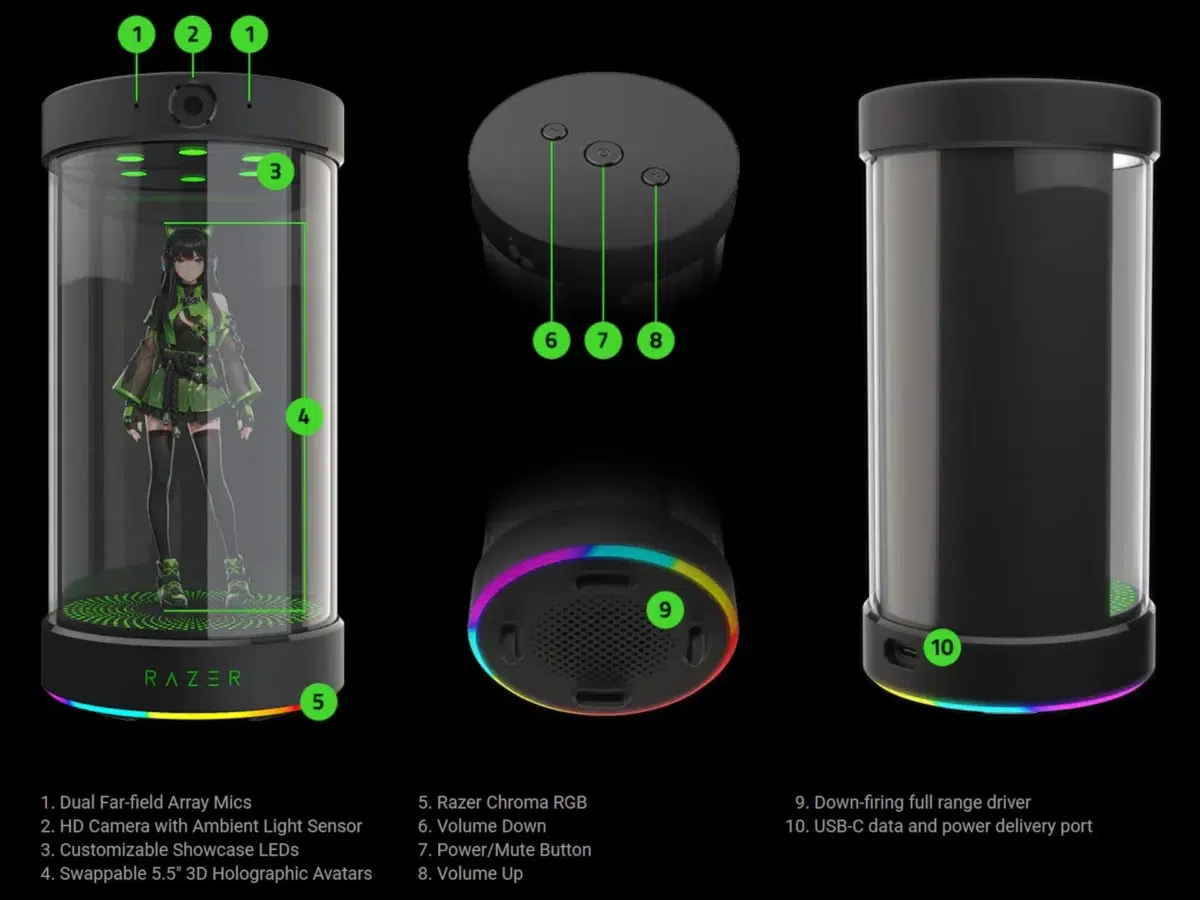 1
2
1
3
4
RAZER
5
6
7
8
9
10

1. Dual Far-field Array Mics
2. HD Camera with Ambient Light Sensor
3. Customizable Showcase LEDs
4. Swappable 5.5" 3D Holographic Avatars

5. Razer Chroma RGB
6. Volume Down
7. Power/Mute Button
8. Volume Up

9. Down-firing full range driver
10. USB-C data and power delivery port